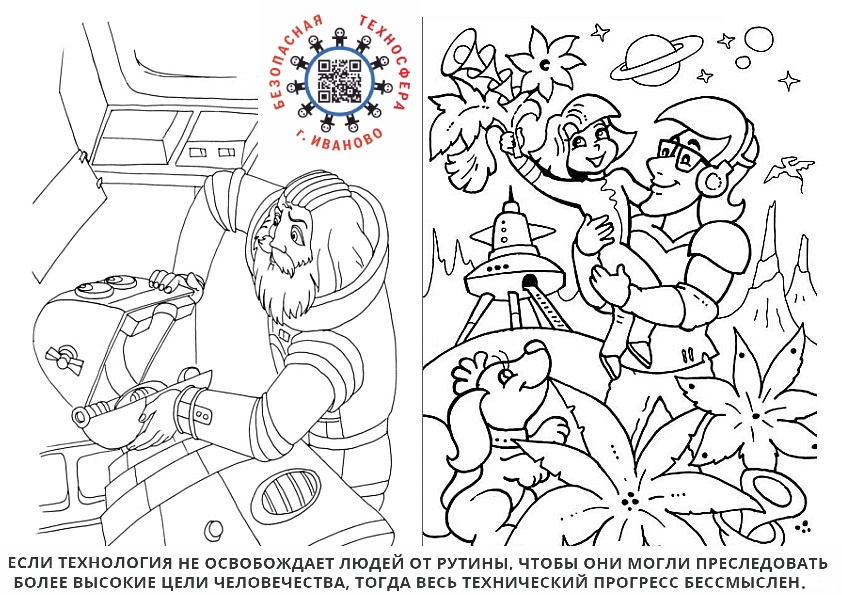 БЕЗОПАСНАЯ ТЕХНОСФЕРА
г. ИВАНОВО

ЕСЛИ ТЕХНОЛОГИЯ НЕ ОСВОБОЖДАЕТ ЛЮДЕЙ ОТ РУТИНЫ, ЧТОБЫ ОНИ МОГЛИ ПРЕСЛЕДОВАТЬ БОЛЕЕ ВЫСОКИЕ ЦЕЛИ ЧЕЛОВЕЧЕСТВА, ТОГДА ВЕСЬ ТЕХНИЧЕСКИЙ ПРОГРЕСС БЕССМЫСЛЕН.